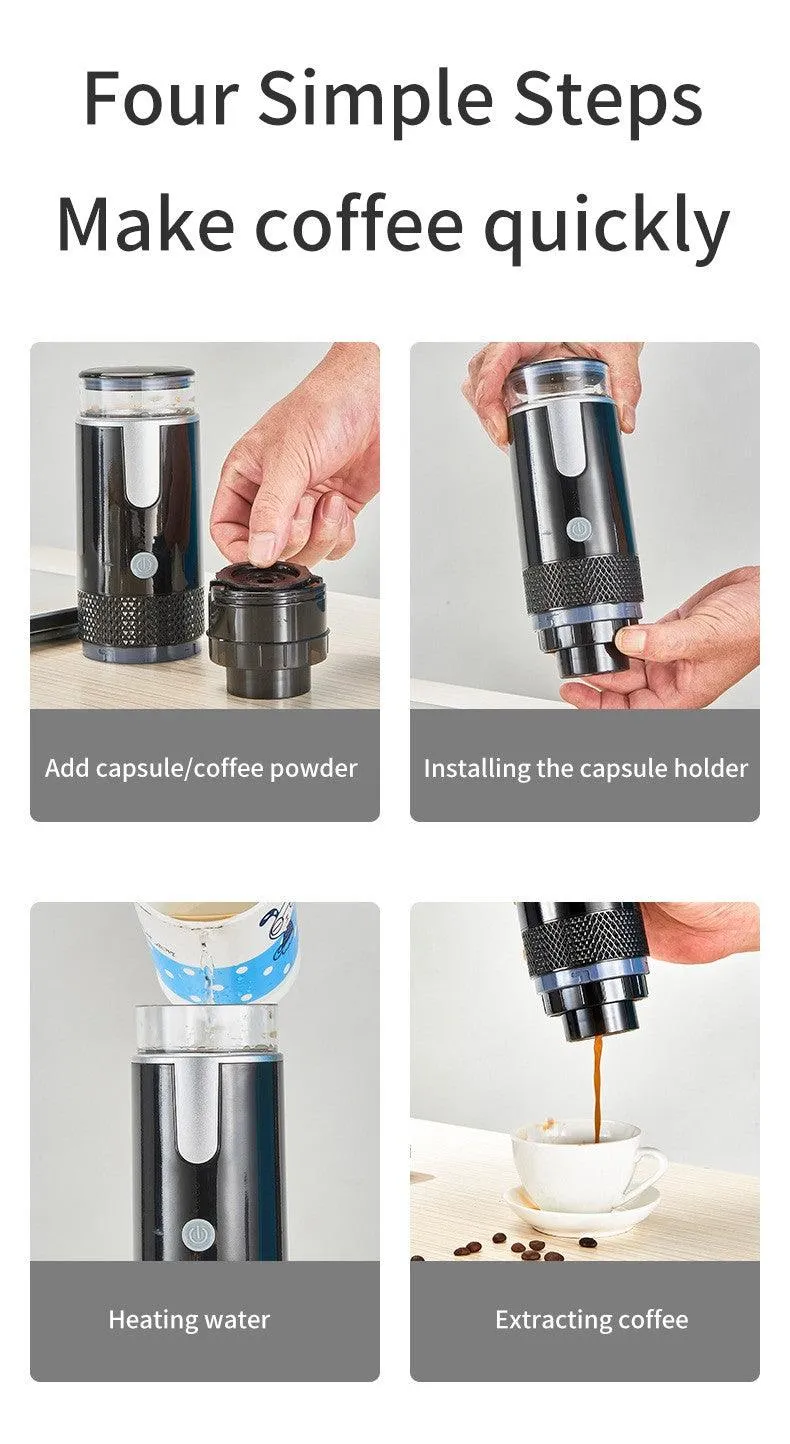 Four Simple Steps
Make coffee quickly

Add capsule/coffee powder

Installing the capsule holder

Heating water

Extracting coffee